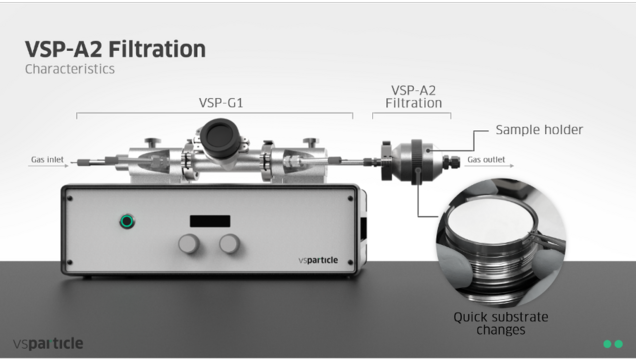 VSP-A2 Filtration
Characteristics

VSP-G1

VSP-A2
Filtration

Sample holder

Gas inlet

Gas outlet

vsparticle

Quick substrate changes

vsparticle